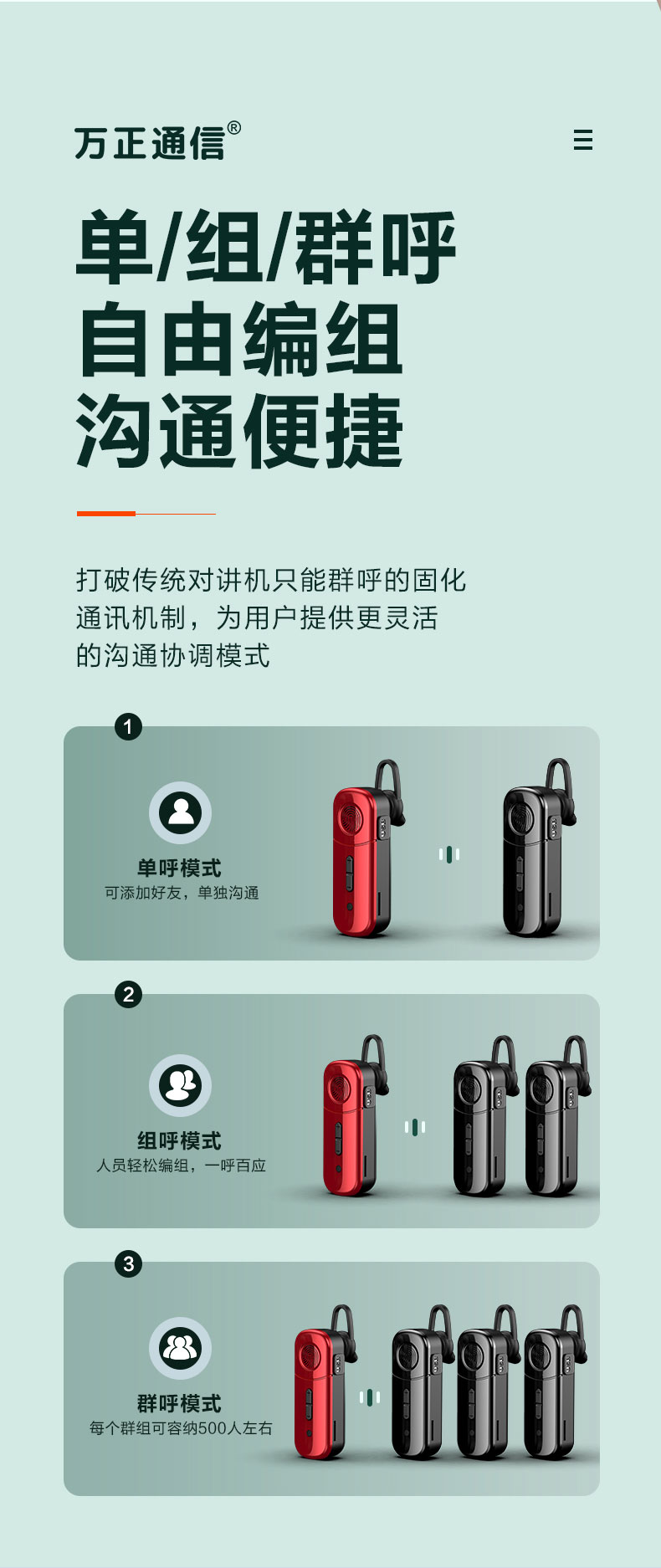 万正通信®

单/组/群呼
自由编组
沟通便捷

打破传统对讲机只能群呼的固化通讯机制，为用户提供更灵活的沟通协调模式

1
单呼模式
可添加好友，单独沟通

2
组呼模式
人员轻松编组，一呼百应

3
群呼模式
每个群组可容纳500人左右